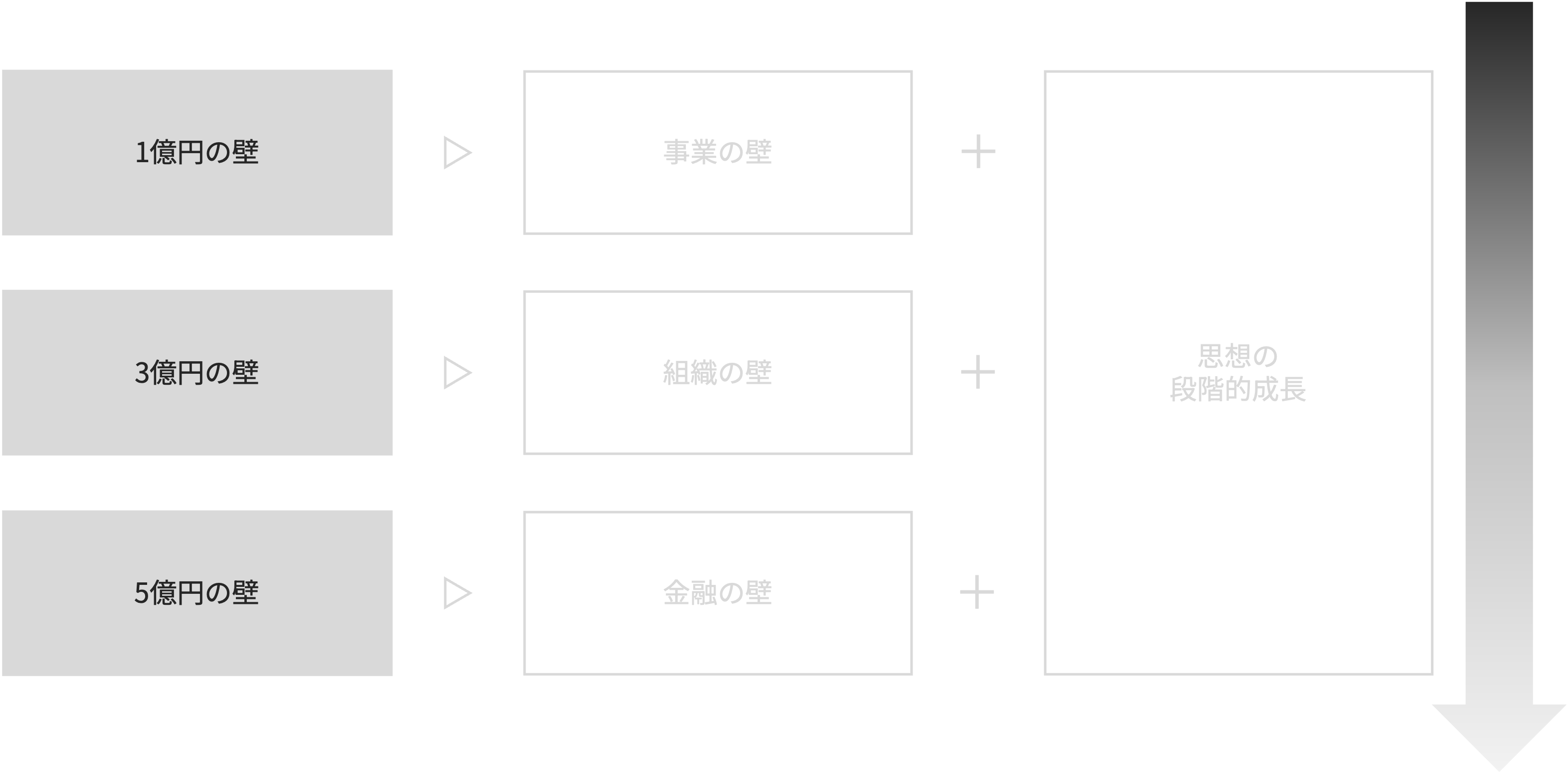 1億円の壁

事業の壁

3億円の壁

組織の壁

5億円の壁

金融の壁

思想の
段階的成長